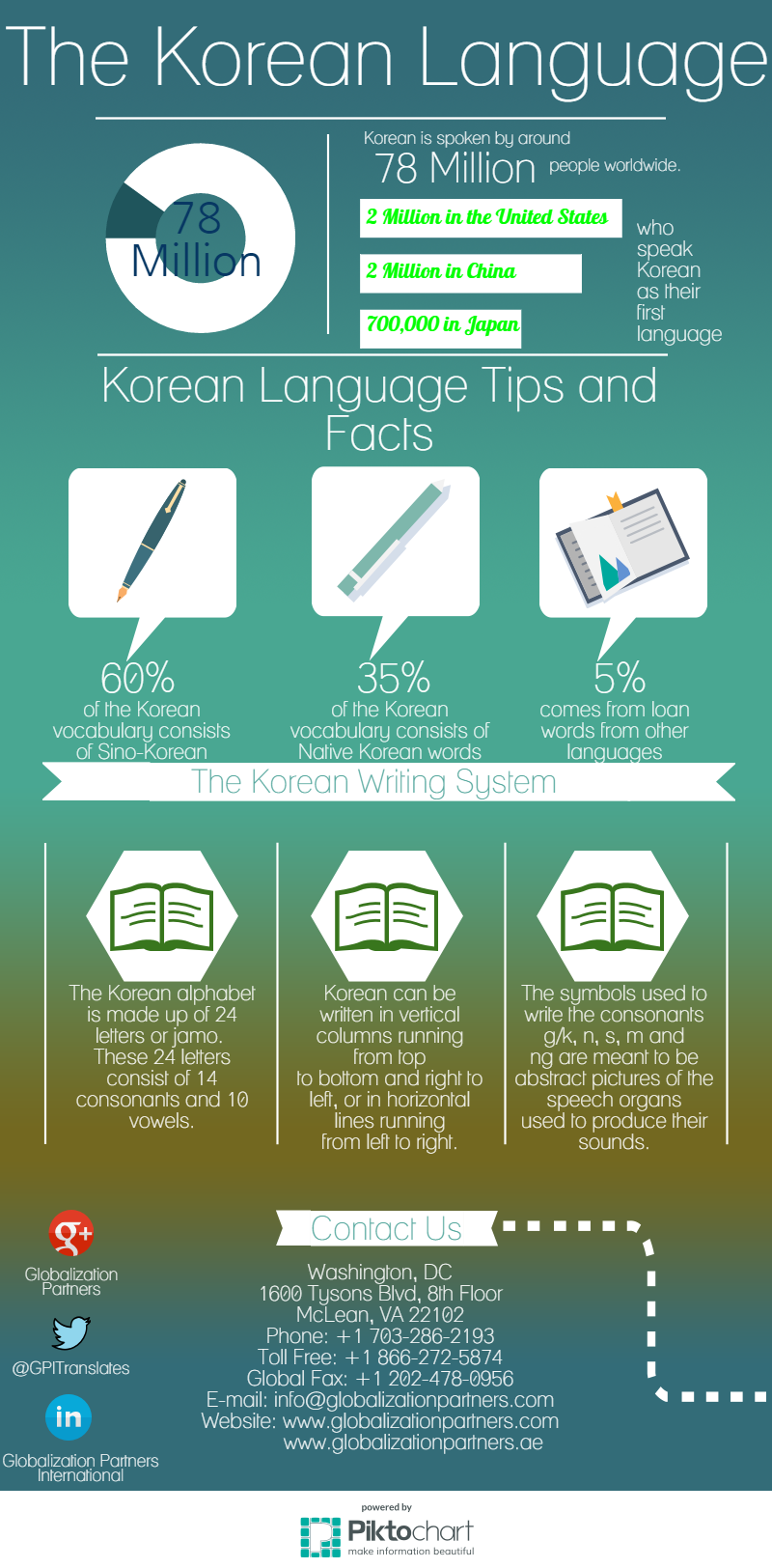 The Korean Language

78 Million

Korean is spoken by around 78 Million people worldwide.

2 Million in the United States

2 Million in China

700,000 in Japan

who speak Korean as their first language

Korean Language Tips and Facts

60% of the Korean vocabulary consists of Sino-Korean

35% of the Korean vocabulary consists of Native Korean words

5% comes from loan words from other languages

The Korean Writing System

The Korean alphabet is made up of 24 letters or jamo. These 24 letters consist of 14 consonants and 10 vowels.

Korean can be written in vertical columns running from top to bottom and right to left, or in horizontal lines running from left to right.

The symbols used to write the consonants g/k, n, s, m and ng are meant to be abstract pictures of the speech organs used to produce their sounds.

g+

Globalization Partners

@GPITranslates

in

Globalization Partners International

Contact Us

Washington, DC
1600 Tysons Blvd, 8th Floor
McLean, VA 22102
Phone: +1 703-286-2193
Toll Free: +1 866-272-5874
Global Fax: +1 202-478-0956
E-mail: info@globalizationpartners.com
Website: www.globalizationpartners.com
www.globalizationpartners.ae

powered by
Piktochart
make information beautiful